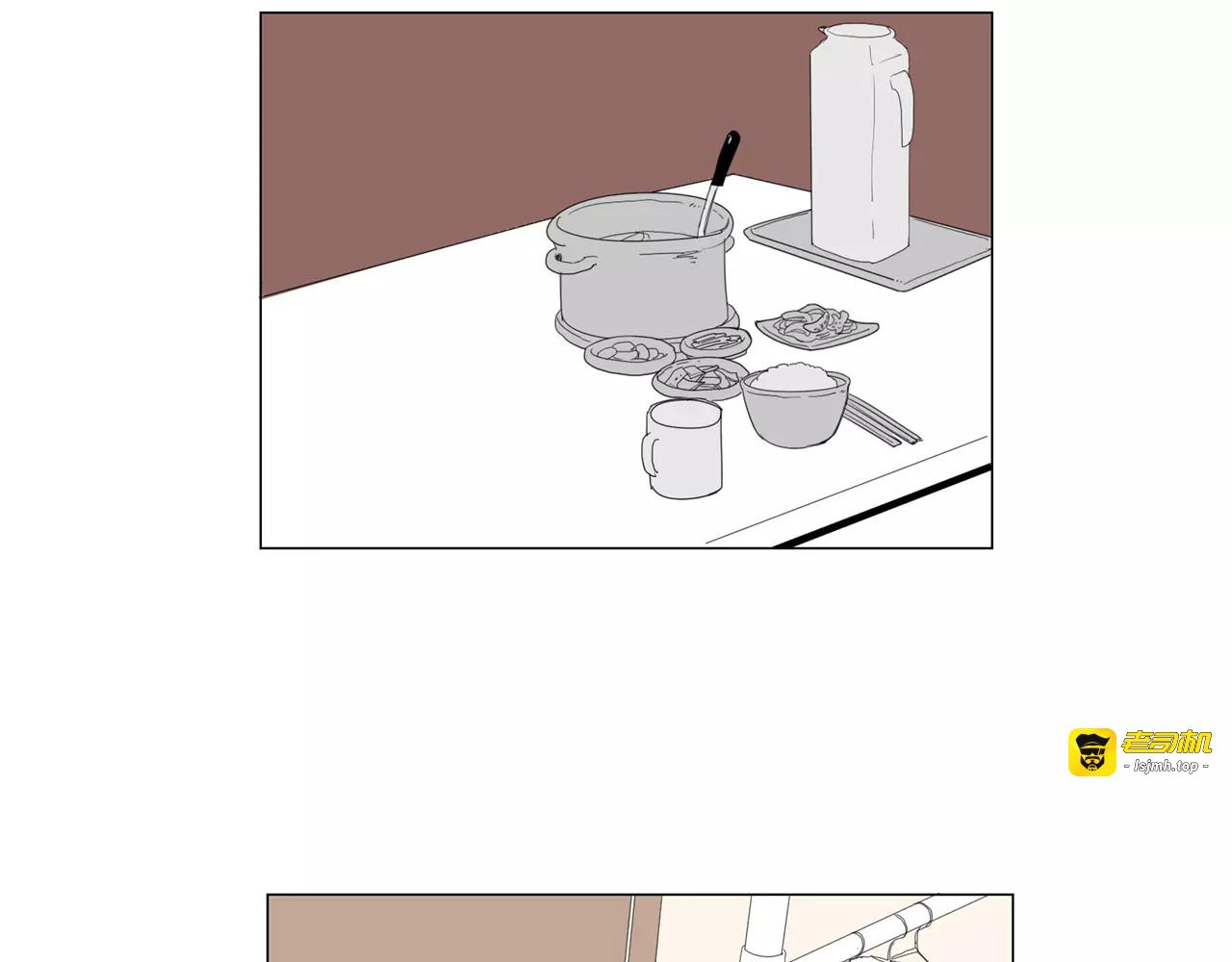 老司机
- lsjmh.top -